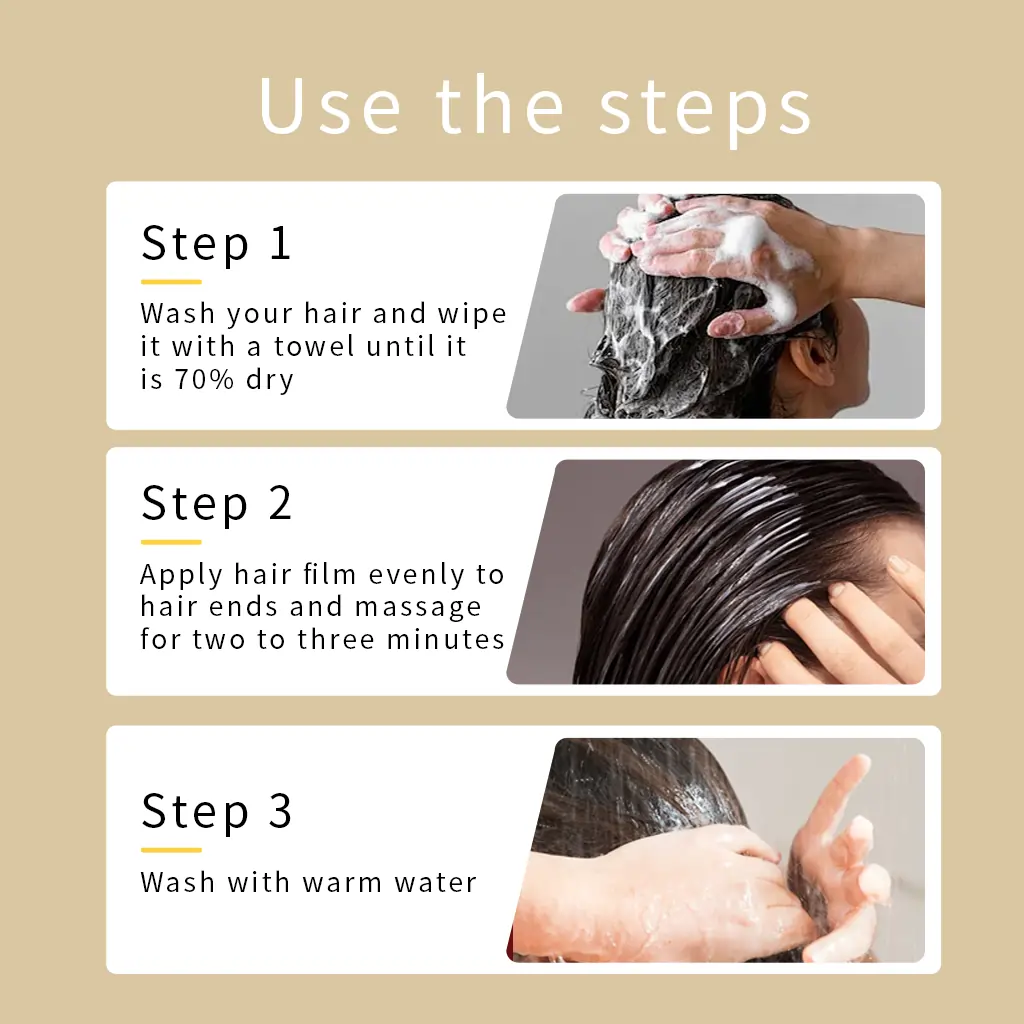 Use the steps

Step 1

Wash your hair and wipe it with a towel until it is 70% dry

Step 2

Apply hair film evenly to hair ends and massage for two to three minutes

Step 3

Wash with warm water